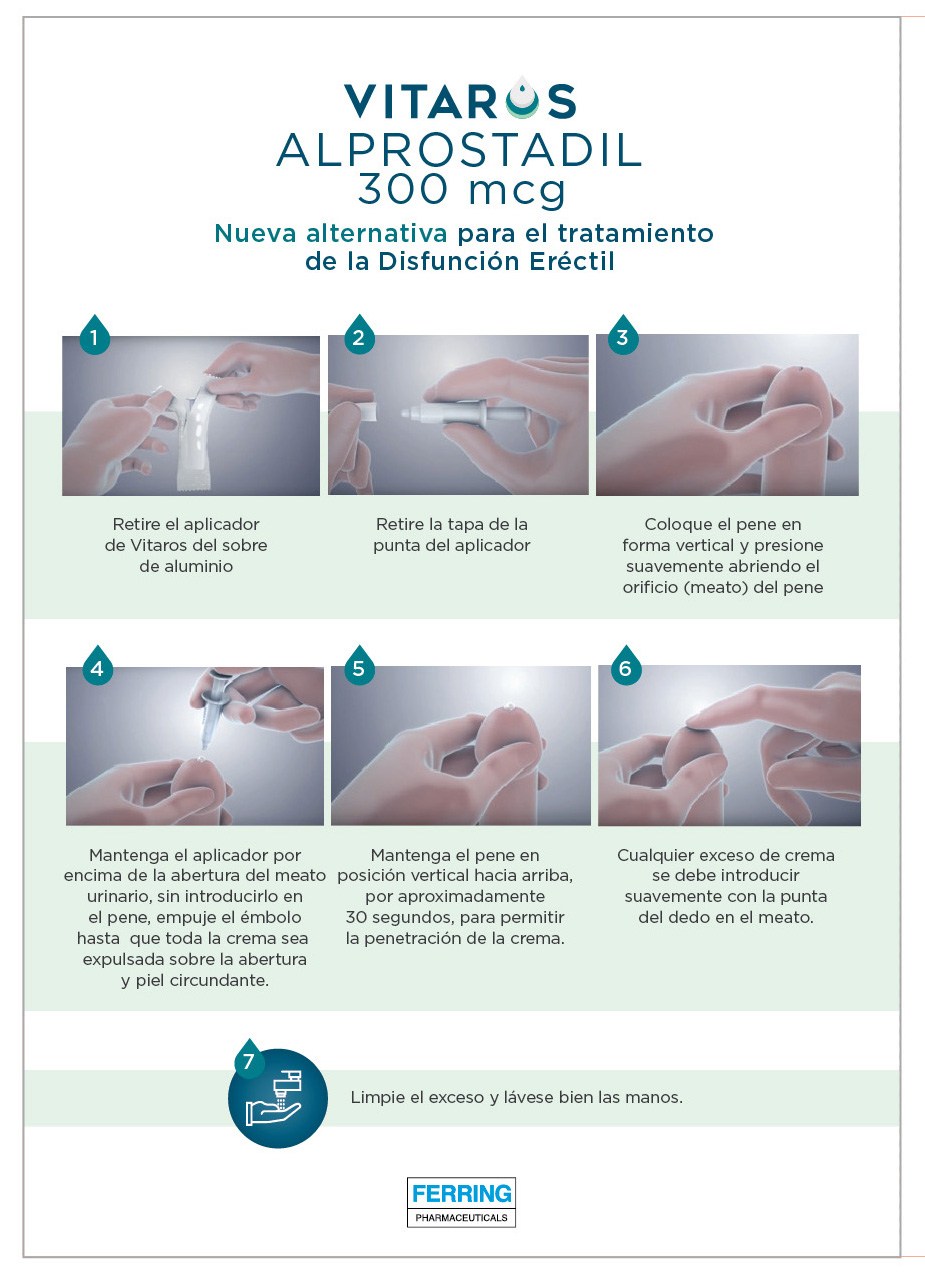 VITAROS
ALPROSTADIL
300 mcg

Nueva alternativa para el tratamiento de la Disfunción Eréctil

1

Retire el aplicador de Vitaros del sobre de aluminio

2

Retire la tapa de la punta del aplicador

3

Coloque el pene en forma vertical y presione suavemente abriendo el orificio (meato) del pene

4

Mantenga el aplicador por encima de la abertura del meato urinario, sin introducirlo en el pene, empuje el émbolo hasta que toda la crema sea expulsada sobre la abertura y piel circundante.

5

Mantenga el pene en posición vertical hacia arriba, por aproximadamente 30 segundos, para permitir la penetración de la crema.

6

Cualquier exceso de crema se debe introducir suavemente con la punta del dedo en el meato.

7

Limpie el exceso y lávese bien las manos.

FERRING
PHARMACEUTICALS